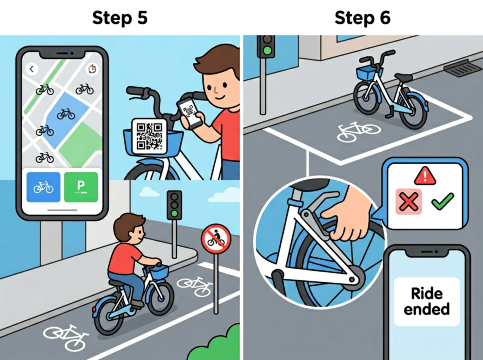 Step 5

P

Step 6

Ride ended