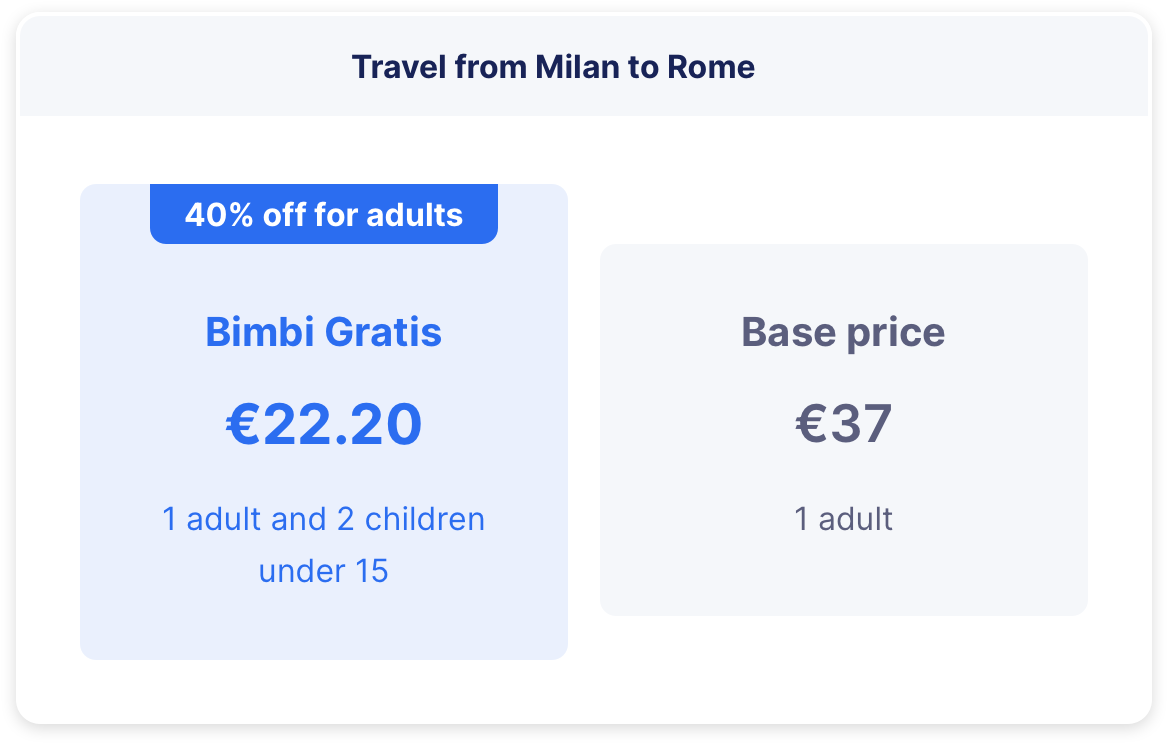 Travel from Milan to Rome

40% off for adults

Bimbi Gratis

€22.20

1 adult and 2 children under 15

Base price

€37

1 adult