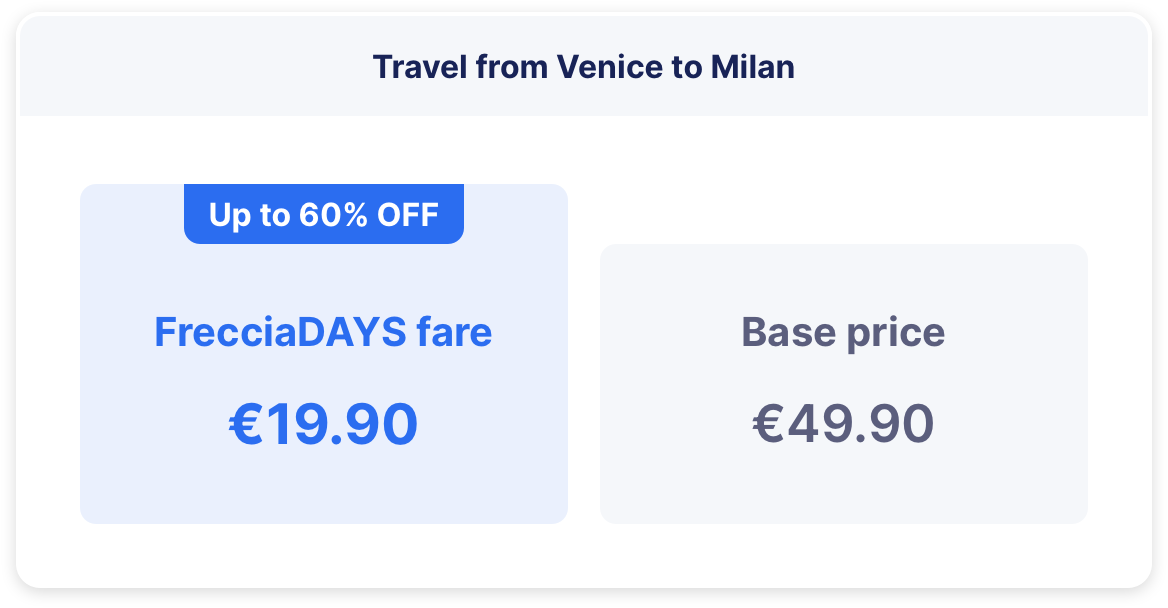 Travel from Venice to Milan

Up to 60% OFF

FrecciaDAYS fare

€19.90

Base price

€49.90