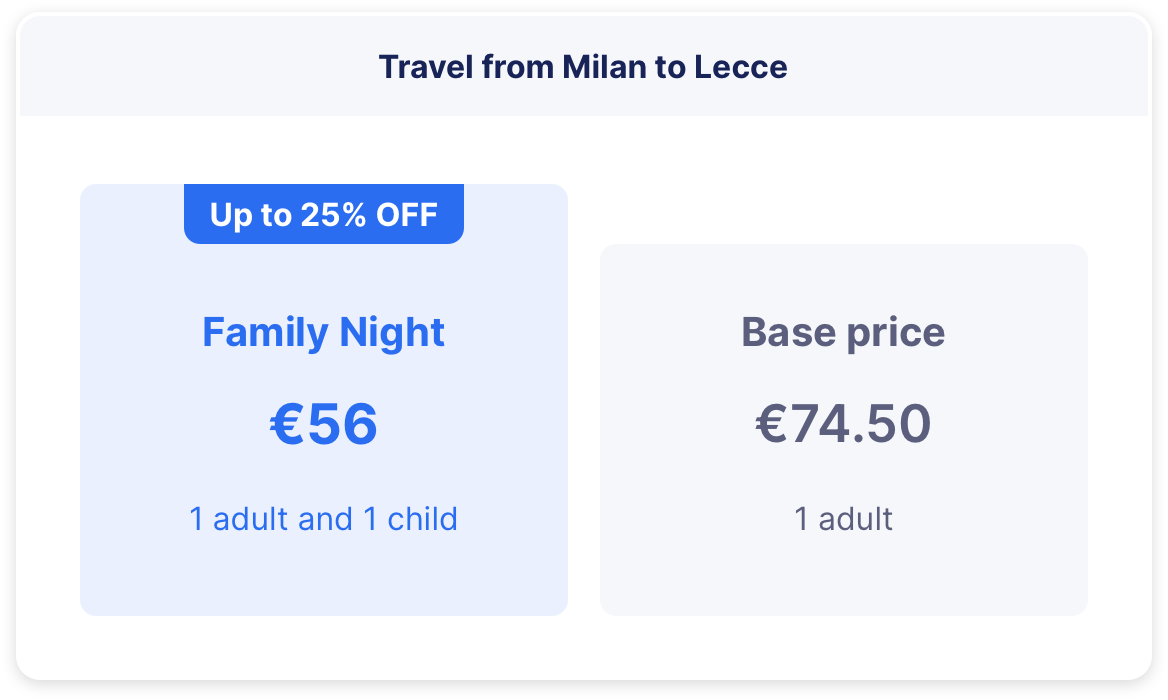 Travel from Milan to Lecce

Up to 25% OFF

Family Night

€56

1 adult and 1 child

Base price

€74.50

1 adult