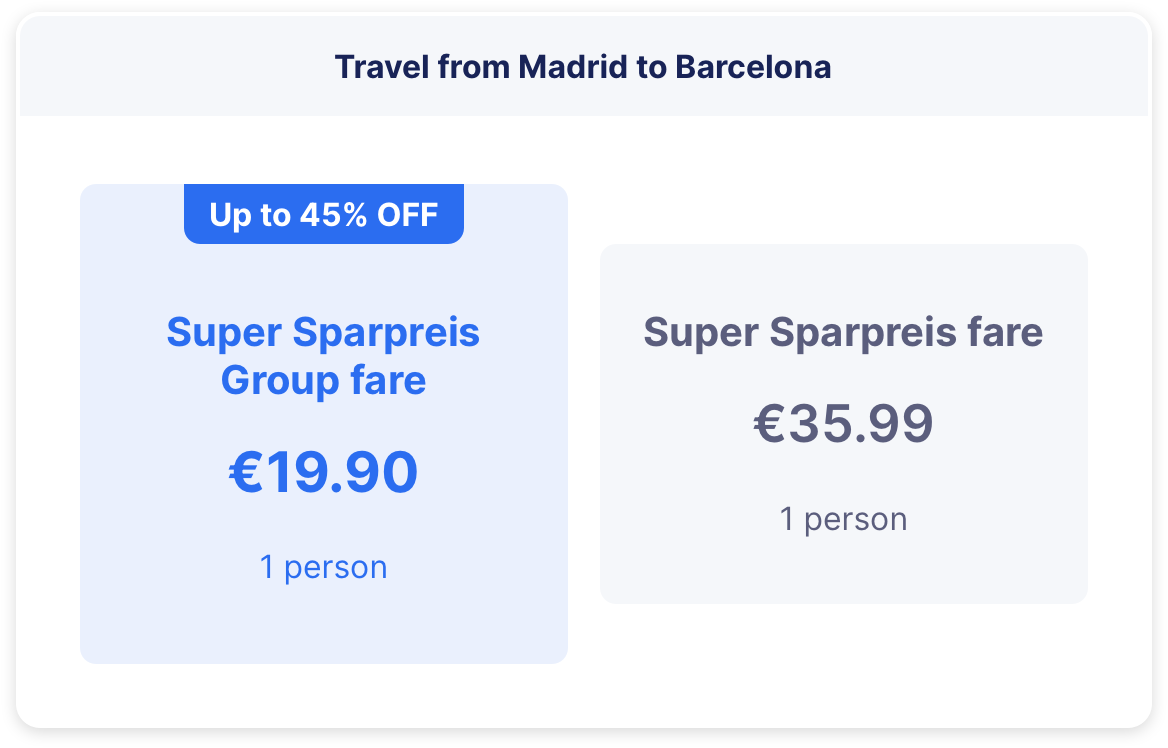 Travel from Madrid to Barcelona

Up to 45% OFF

Super Sparpreis Group fare

€19.90

1 person

Super Sparpreis fare

€35.99

1 person