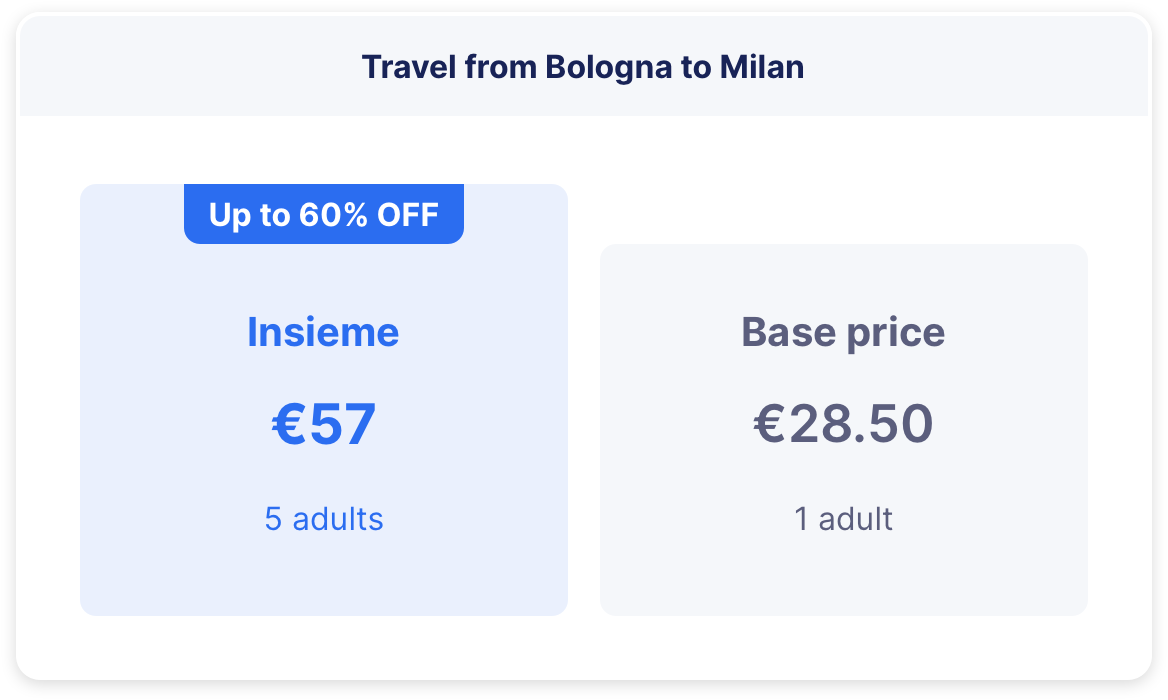 Travel from Bologna to Milan

Up to 60% OFF

Insieme

€57

5 adults

Base price

€28.50

1 adult