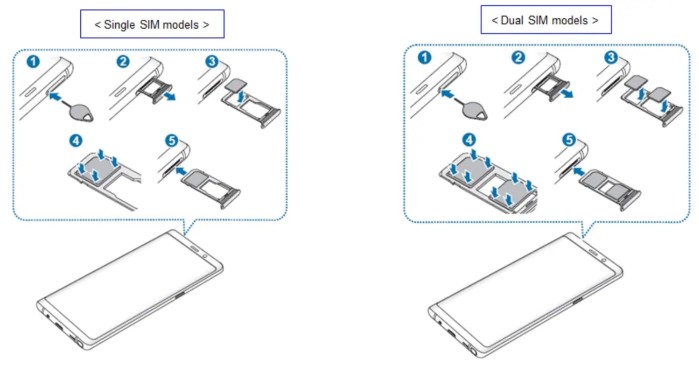 < Single SIM models >

1 2 3 4 5

< Dual SIM models >

1 2 3 4 5