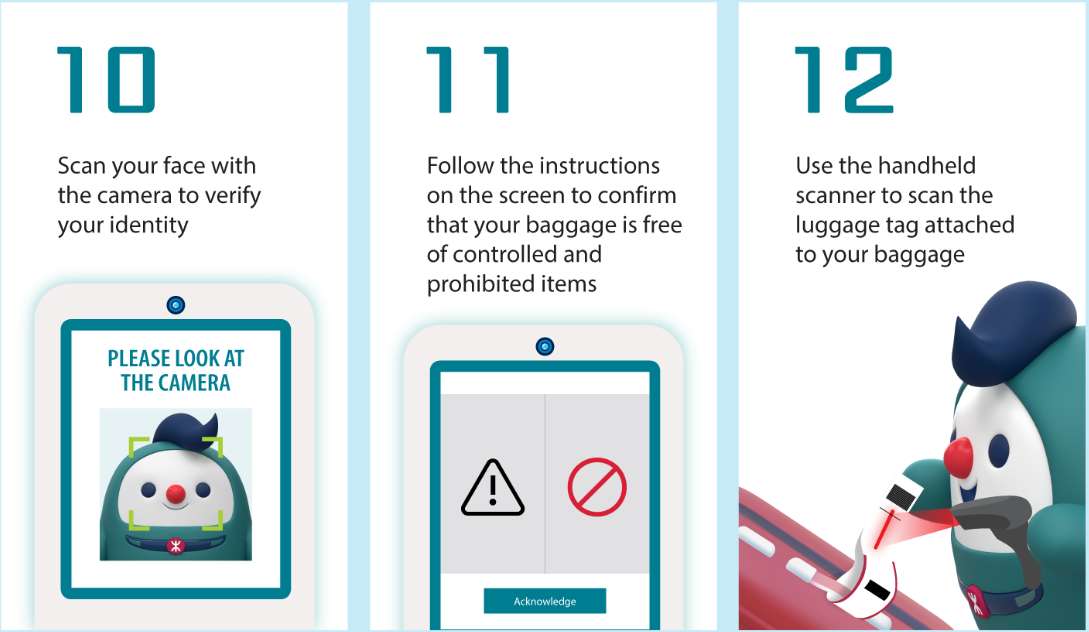 10

Scan your face with the camera to verify your identity

PLEASE LOOK AT THE CAMERA

11

Follow the instructions on the screen to confirm that your baggage is free of controlled and prohibited items

Acknowledge

12

Use the handheld scanner to scan the luggage tag attached to your baggage