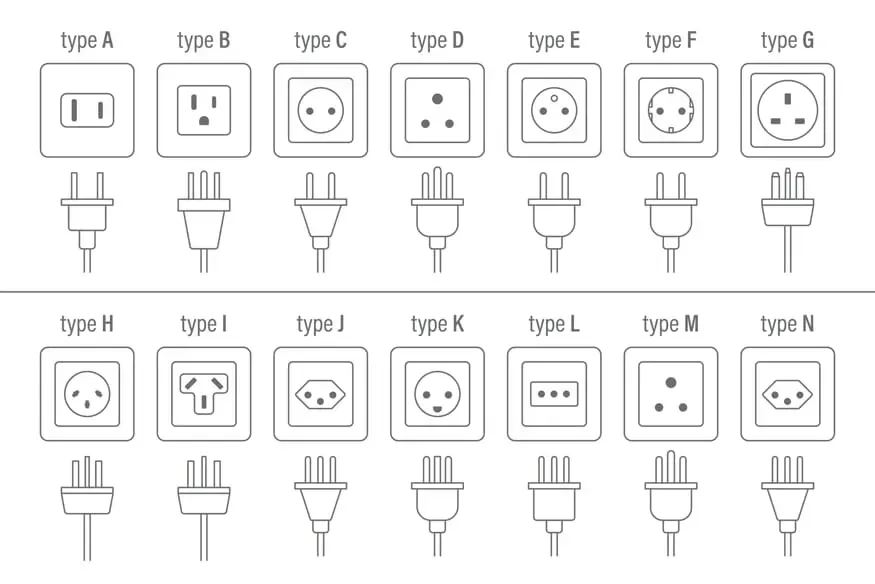 type A type B type C type D type E type F type G

type H type I type J type K type L type M type N